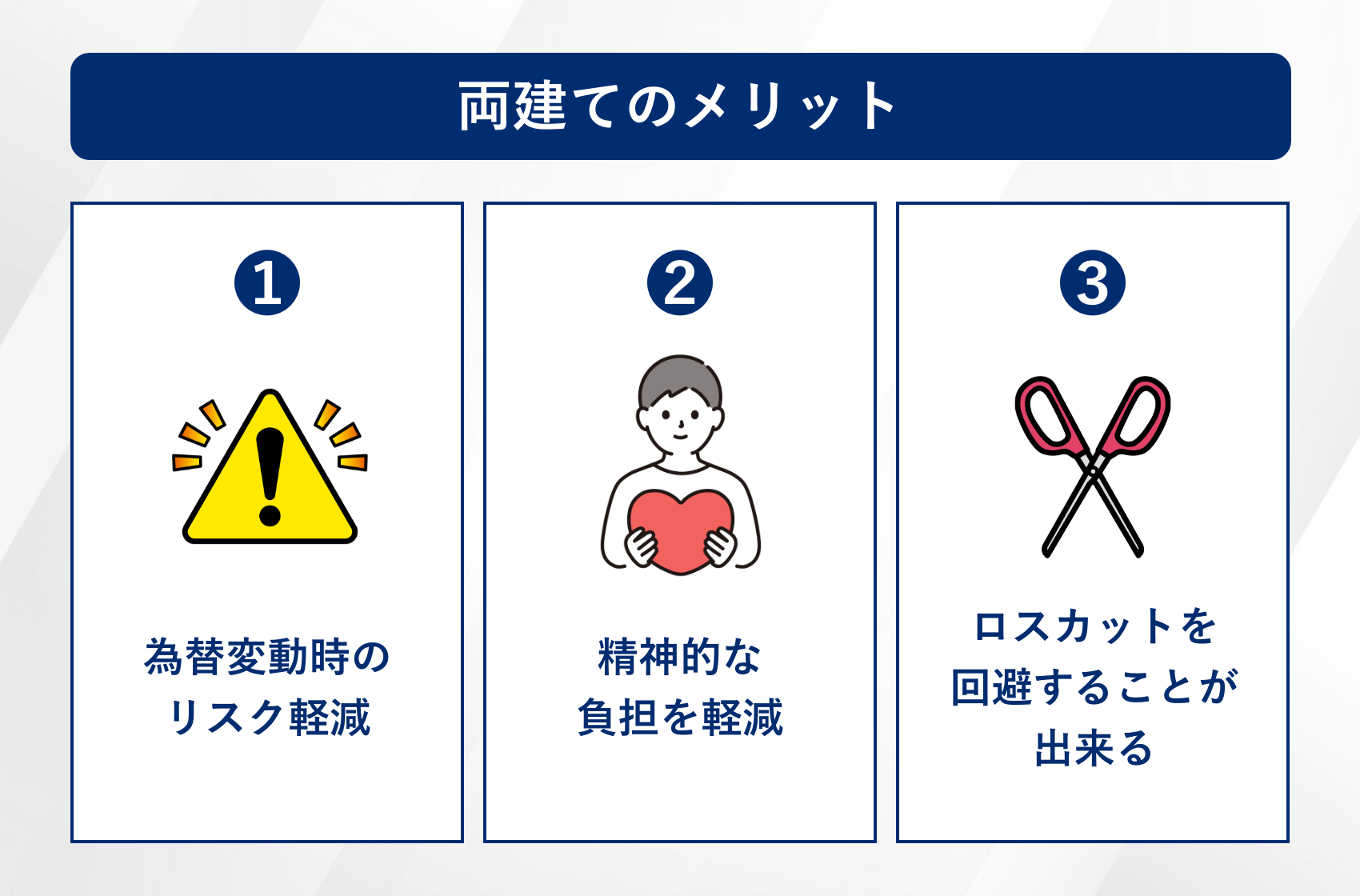 両建てのメリット

1

為替変動時のリスク軽減

2

精神的な負担を軽減

3

ロスカットを回避することが出来る